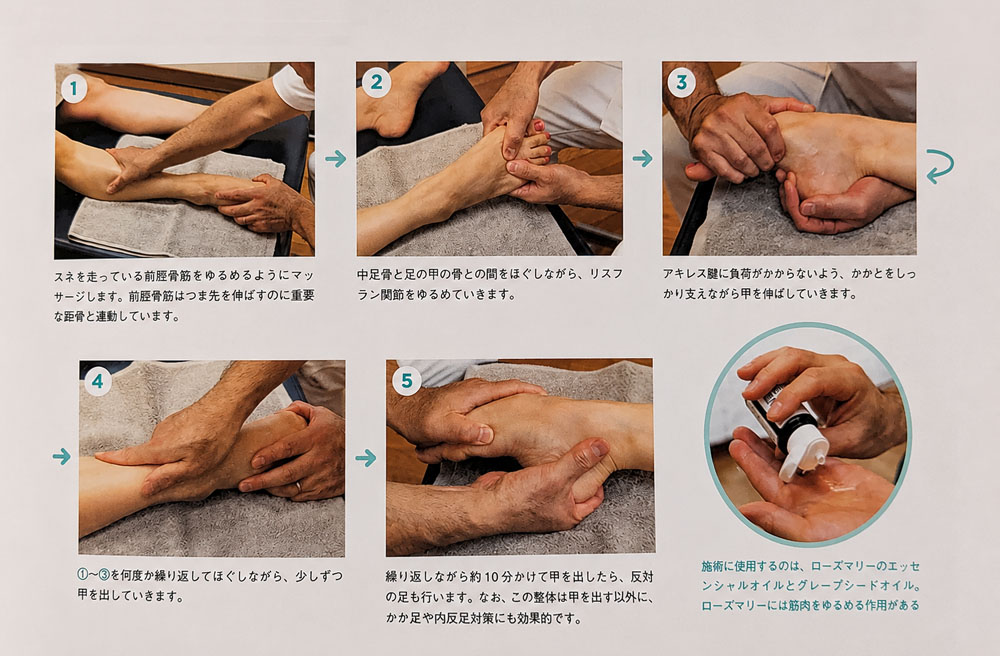 1

スネを走っている前脛骨筋をゆるめるようにマッサージします。前脛骨筋はつま先を伸ばすのに重要な距骨と連動しています。

2

中足骨と足の甲の骨との間をほぐしながら、リスフラン関節をゆるめていきます。

3

アキレス腱に負荷がかからないよう、かかとをしっかり支えながら甲を伸ばしていきます。

4

①〜③を何度か繰り返してほぐしながら、少しずつ甲を出していきます。

5

繰り返しながら約10分かけて甲を出したら、反対の足も行います。なお、この整体は甲を出す以外に、かか足や内反足対策にも効果的です。

施術に使用するのは、ローズマリーのエッセンシャルオイルとグレープシードオイル。ローズマリーには筋肉をゆるめる作用がある